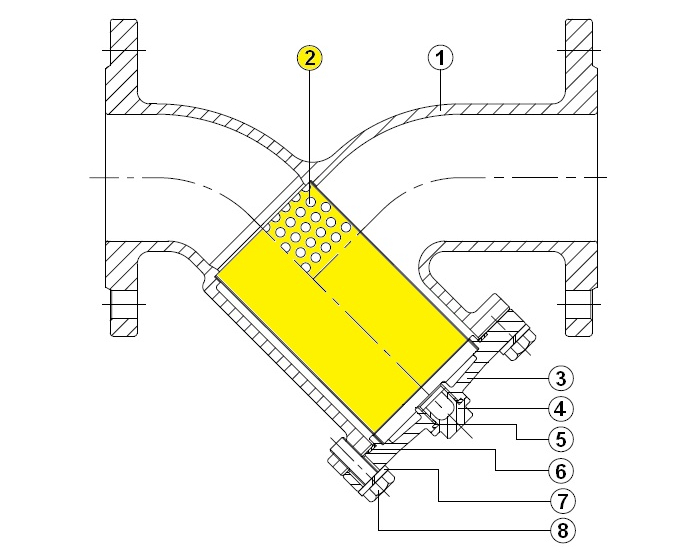 2
1
3
4
5
6
7
8